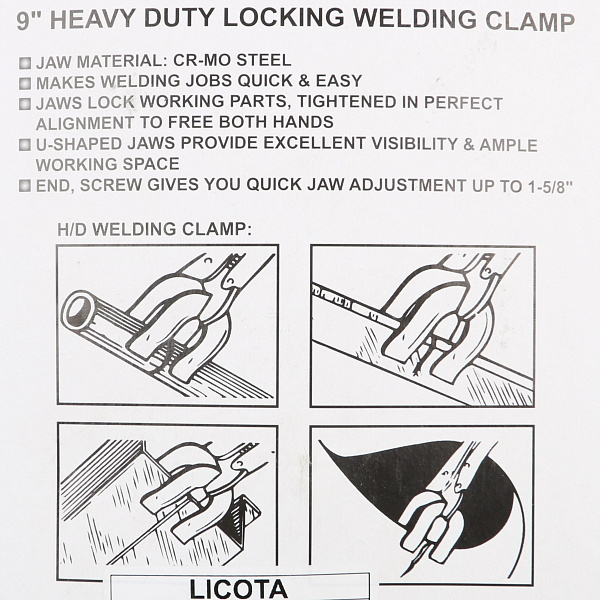 9" HEAVY DUTY LOCKING WELDING CLAMP

JAW MATERIAL: CR-MO STEEL
MAKES WELDING JOBS QUICK & EASY
JAWS LOCK WORKING PARTS, TIGHTENED IN PERFECT ALIGNMENT TO FREE BOTH HANDS
U-SHAPED JAWS PROVIDE EXCELLENT VISIBILITY & AMPLE WORKING SPACE
END, SCREW GIVES YOU QUICK JAW ADJUSTMENT UP TO 1-5/8"

H/D WELDING CLAMP:

LICOTA