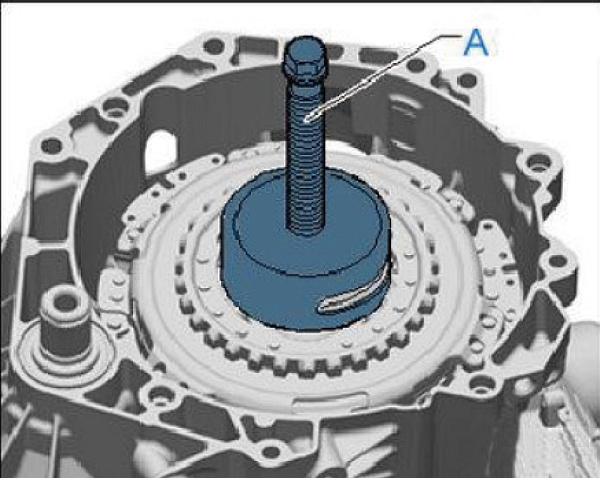 A