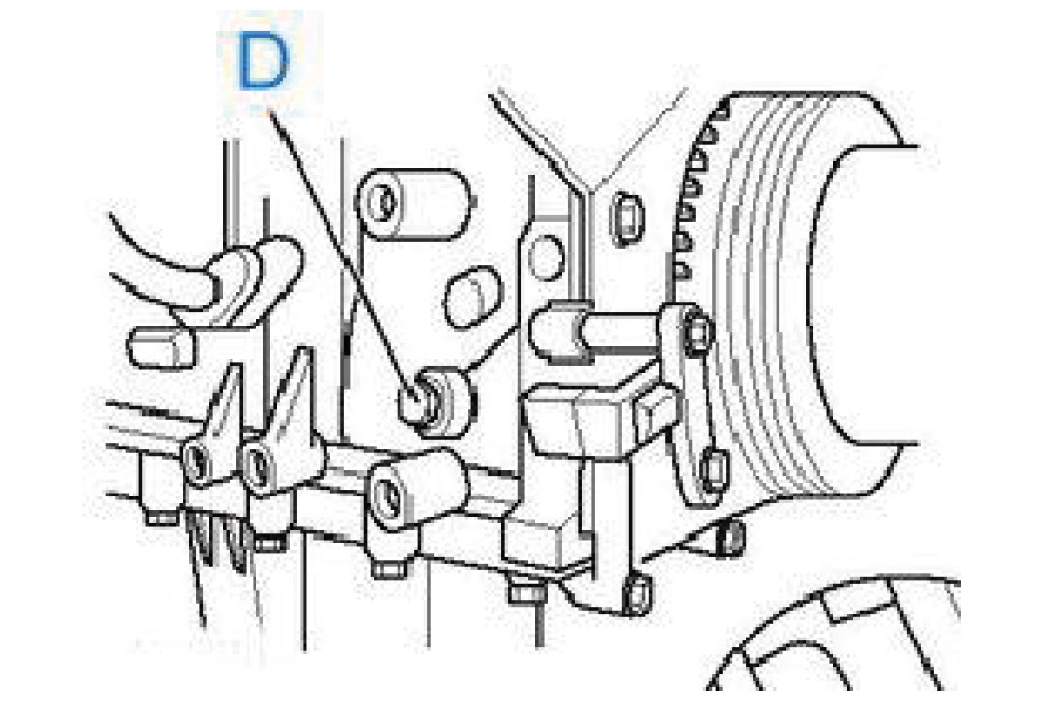 D