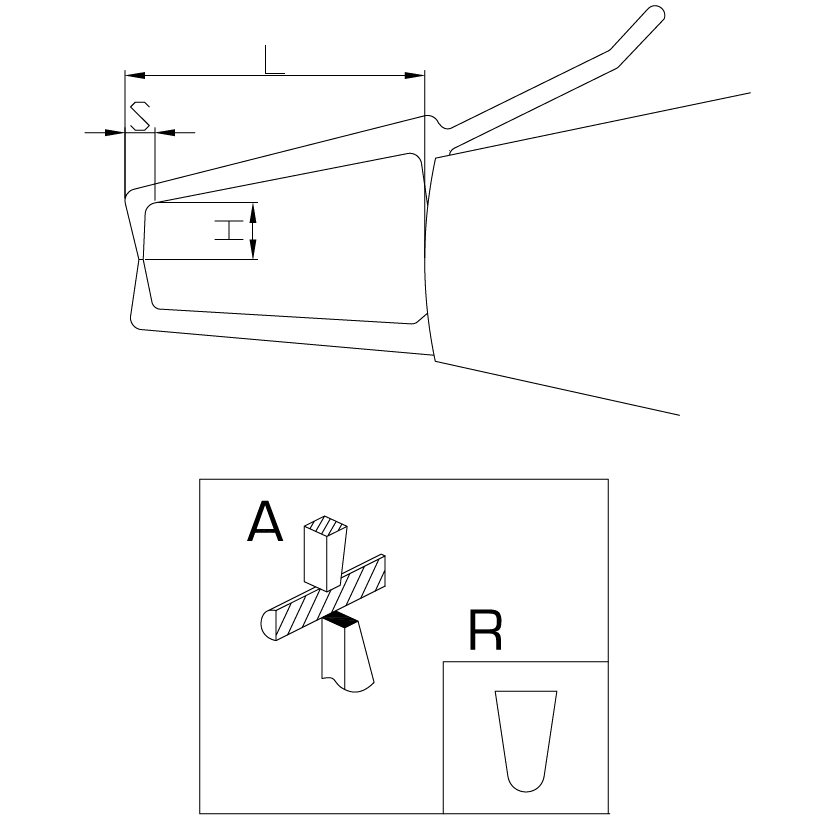 L
S
H
A
R