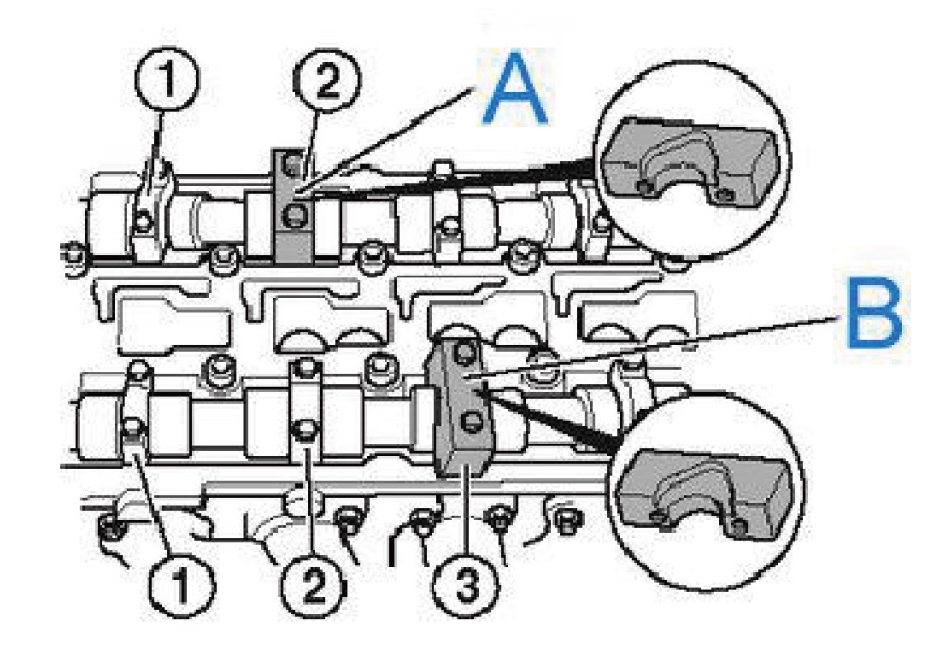 1
2
A
B
1
2
3